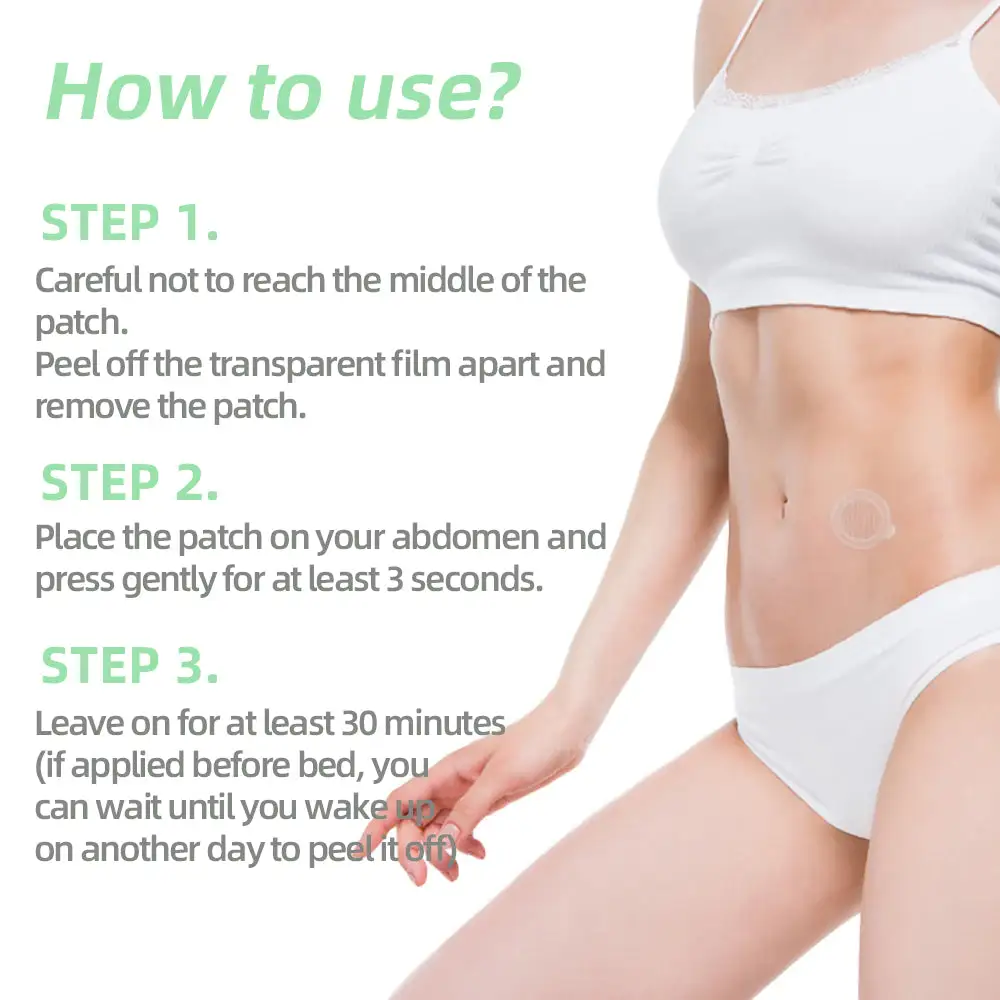 How to use?

STEP 1.

Careful not to reach the middle of the patch.
Peel off the transparent film apart and remove the patch.

STEP 2.

Place the patch on your abdomen and press gently for at least 3 seconds.

STEP 3.

Leave on for at least 30 minutes (if applied before bed, you can wait until you wake up on another day to peel it off)