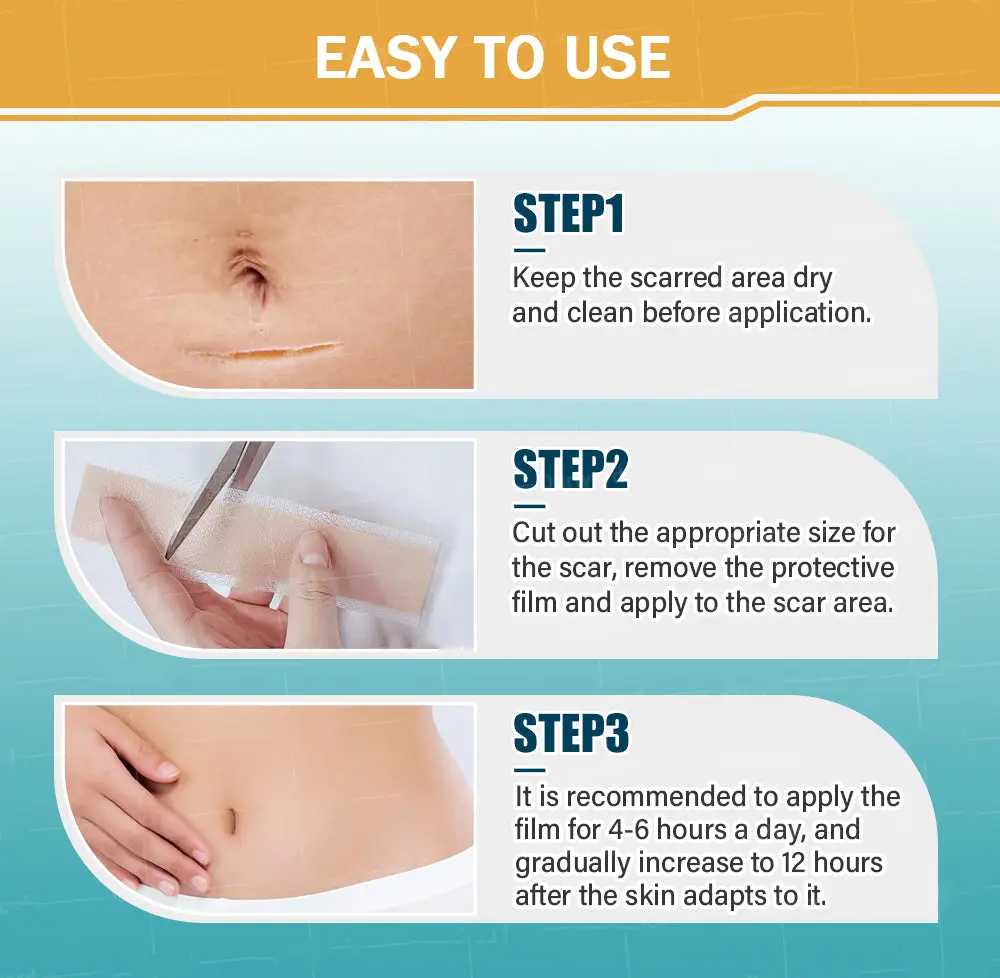 EASY TO USE

STEP1

Keep the scarred area dry and clean before application.

STEP2

Cut out the appropriate size for the scar, remove the protective film and apply to the scar area.

STEP3

It is recommended to apply the film for 4-6 hours a day, and gradually increase to 12 hours after the skin adapts to it.