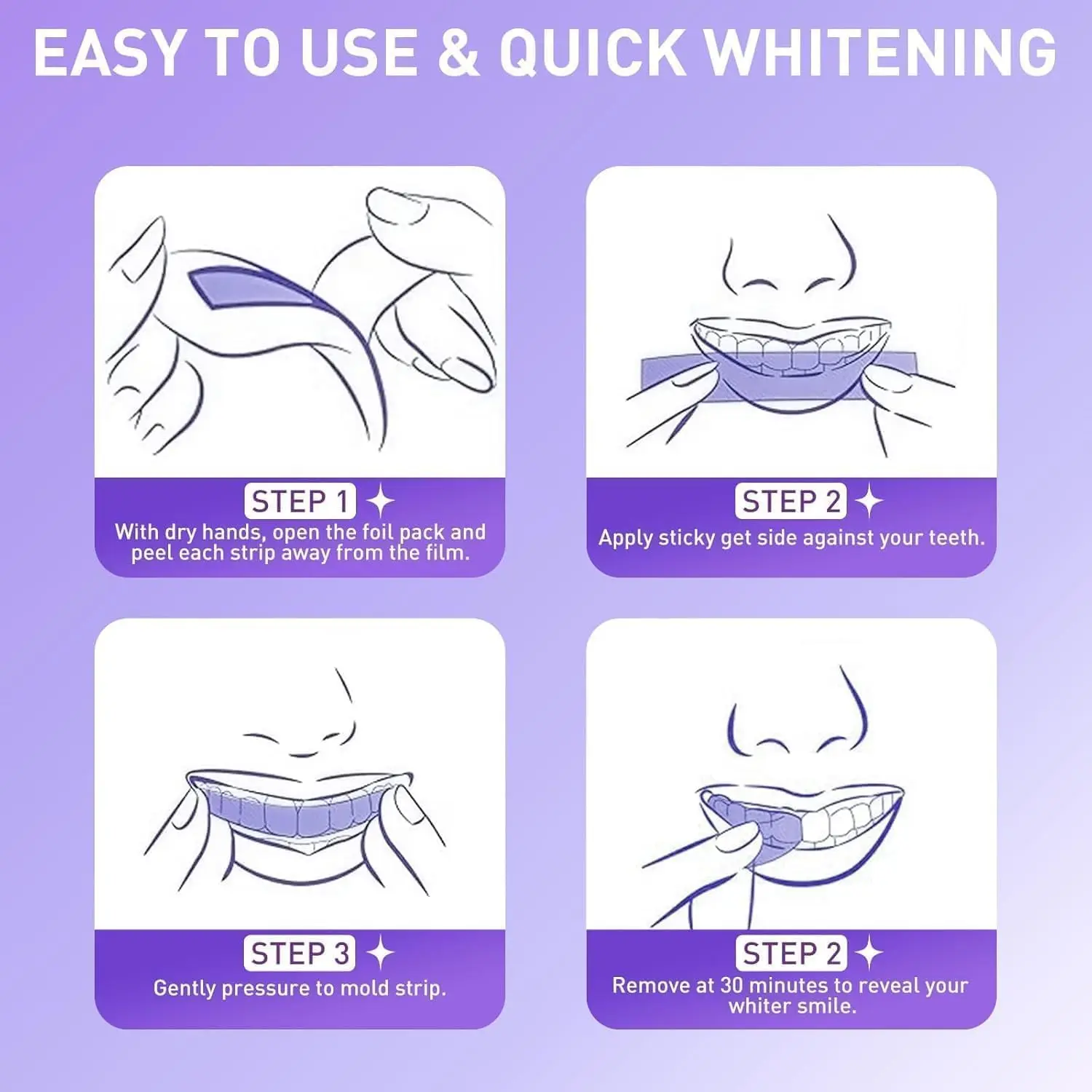 EASY TO USE & QUICK WHITENING

STEP 1
With dry hands, open the foil pack and peel each strip away from the film.

STEP 2
Apply sticky get side against your teeth.

STEP 3
Gently pressure to mold strip.

STEP 2
Remove at 30 minutes to reveal your whiter smile.